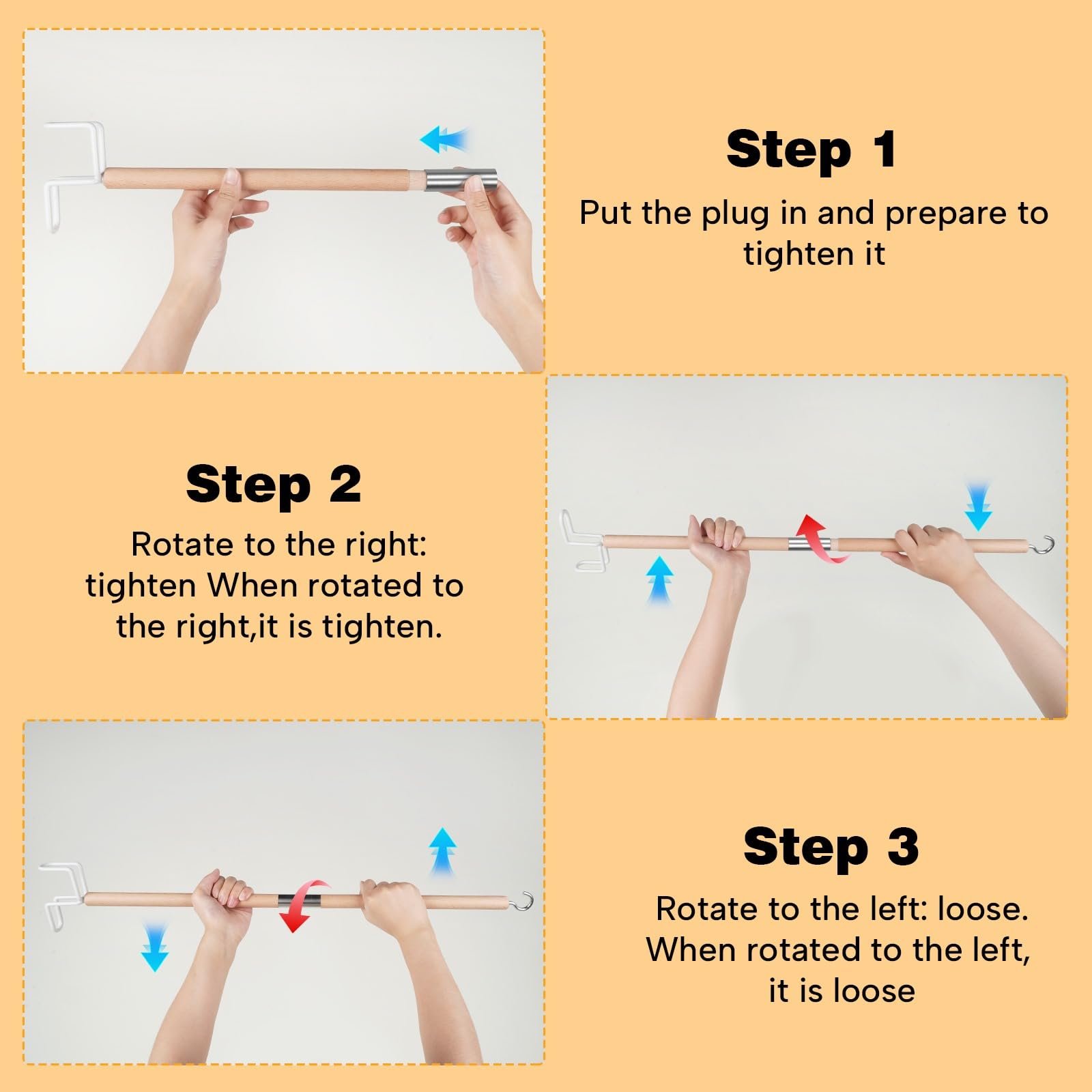 Step 1

Put the plug in and prepare to tighten it

Step 2

Rotate to the right: tighten When rotated to the right,it is tighten.

Step 3

Rotate to the left: loose. When rotated to the left, it is loose